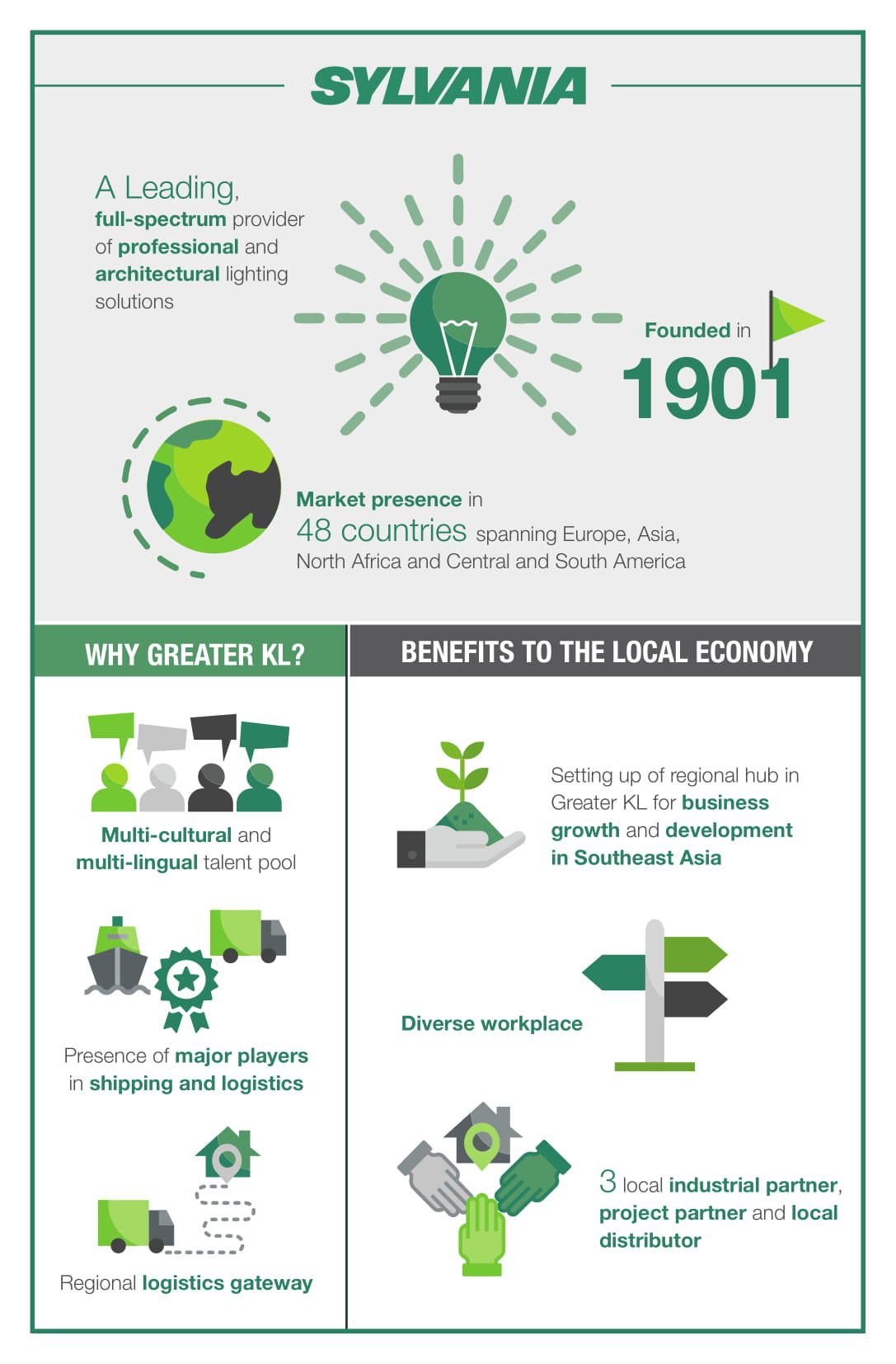 SYLVANIA

A Leading, full-spectrum provider of professional and architectural lighting solutions

Founded in 1901

Market presence in 48 countries spanning Europe, Asia, North Africa and Central and South America

WHY GREATER KL?

Multi-cultural and multi-lingual talent pool

Presence of major players in shipping and logistics

Regional logistics gateway

BENEFITS TO THE LOCAL ECONOMY

Setting up of regional hub in Greater KL for business growth and development in Southeast Asia

Diverse workplace

3 local industrial partner, project partner and local distributor